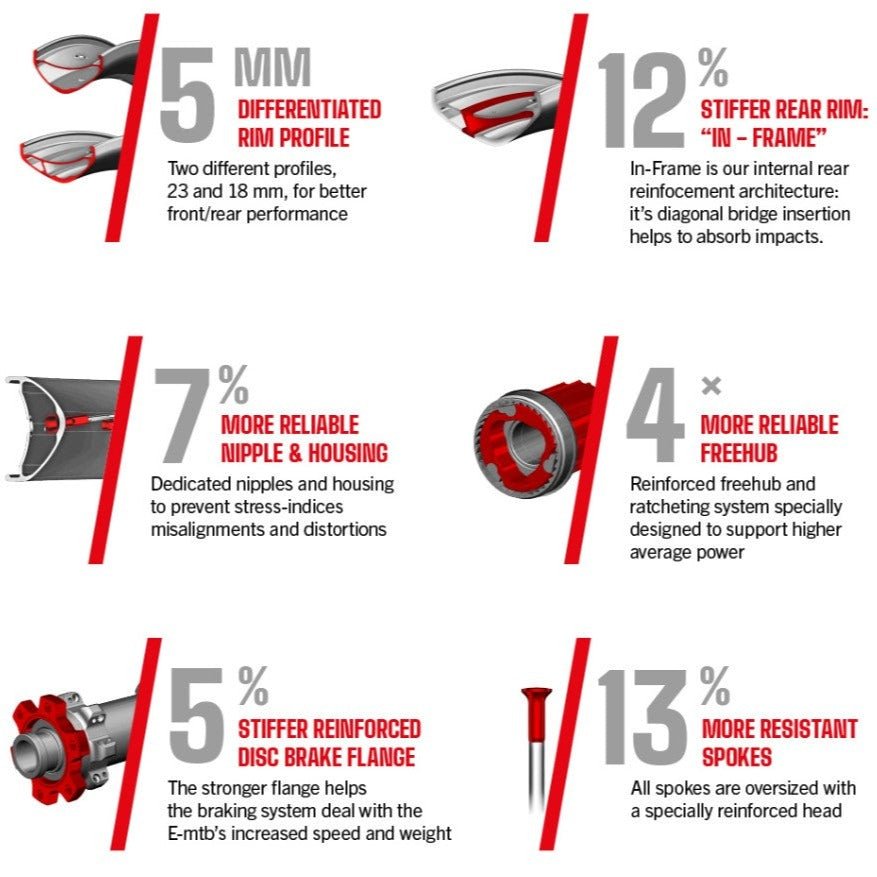 5 MM
DIFFERENTIATED RIM PROFILE
Two different profiles, 23 and 18 mm, for better front/rear performance

12 %
STIFFER REAR RIM: "IN – FRAME"
In-Frame is our internal rear reinfocement architecture: it's diagonal bridge insertion helps to absorb impacts.

7 %
MORE RELIABLE NIPPLE & HOUSING
Dedicated nipples and housing to prevent stress-indices misalignments and distortions

4 ×
MORE RELIABLE FREEHUB
Reinforced freehub and ratcheting system specially designed to support higher average power

5 %
STIFFER REINFORCED DISC BRAKE FLANGE
The stronger flange helps the braking system deal with the E-mtb's increased speed and weight

13 %
MORE RESISTANT SPOKES
All spokes are oversized with a specially reinforced head